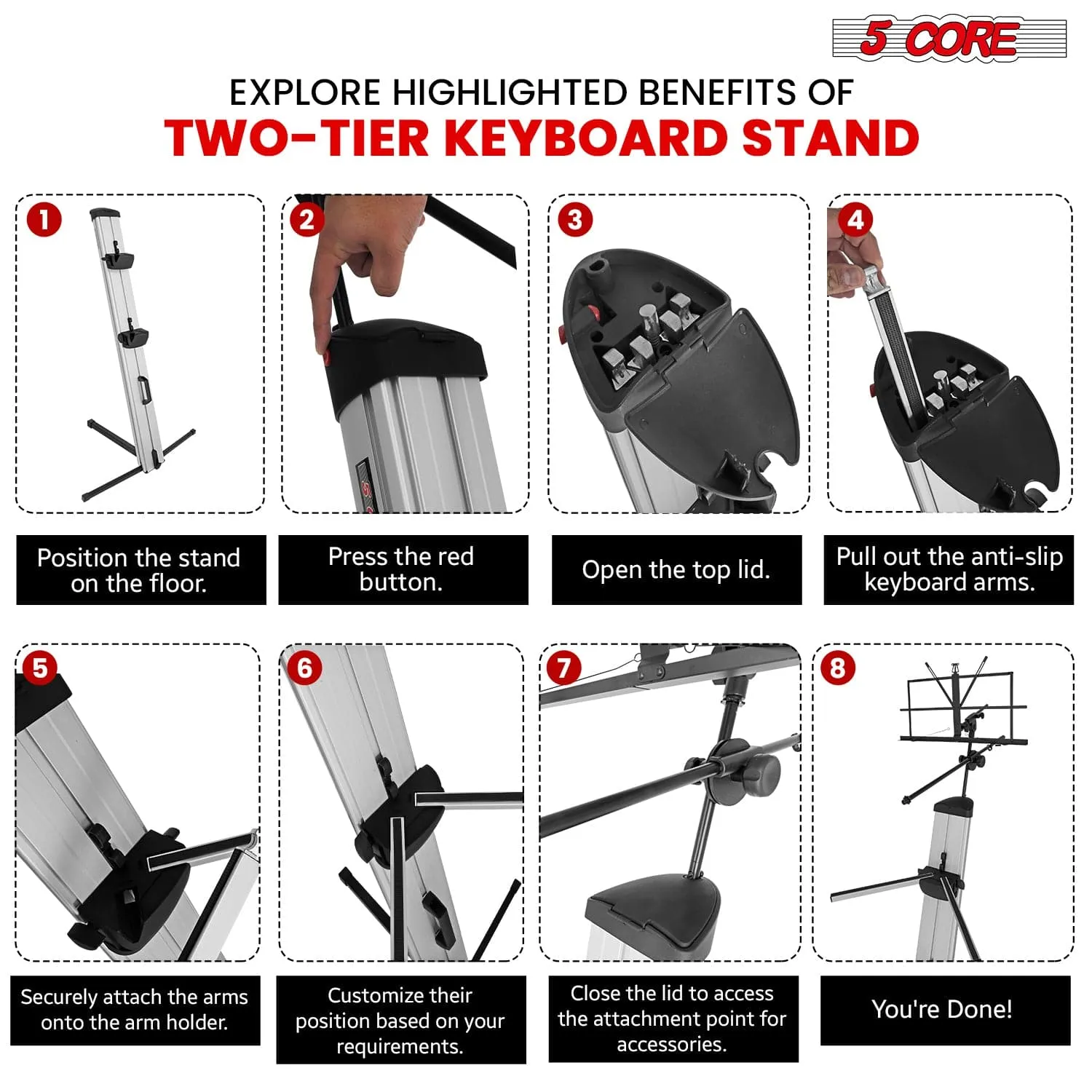 5 CORE

EXPLORE HIGHLIGHTED BENEFITS OF
TWO-TIER KEYBOARD STAND

1
Position the stand on the floor.

2
Press the red button.

3
Open the top lid.

4
Pull out the anti-slip keyboard arms.

5
Securely attach the arms onto the arm holder.

6
Customize their position based on your requirements.

7
Close the lid to access the attachment point for accessories.

8
You're Done!