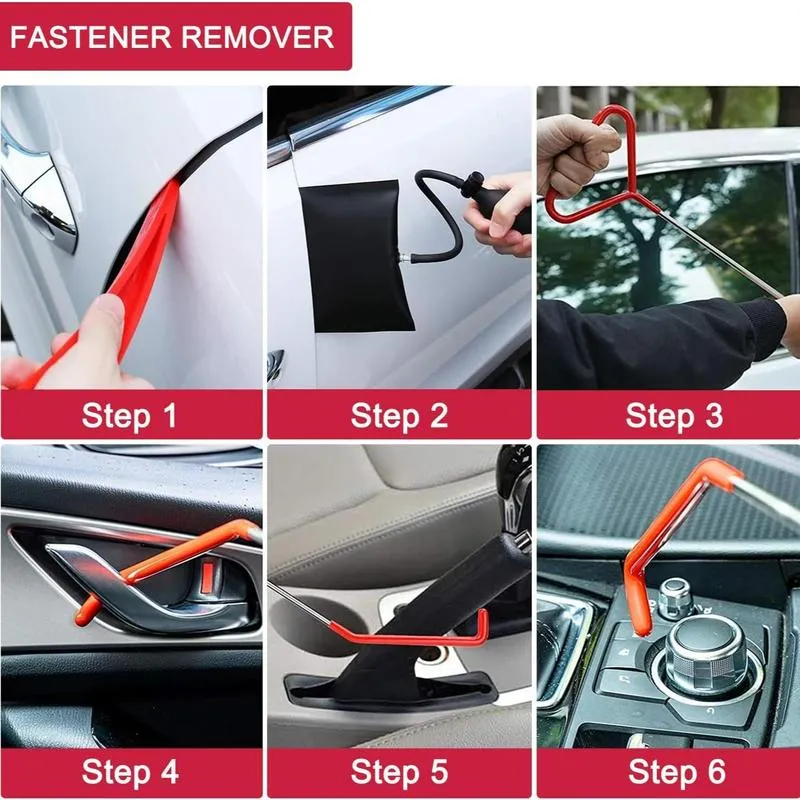 FASTENER REMOVER

Step 1

Step 2

Step 3

Step 4

Step 5

Step 6